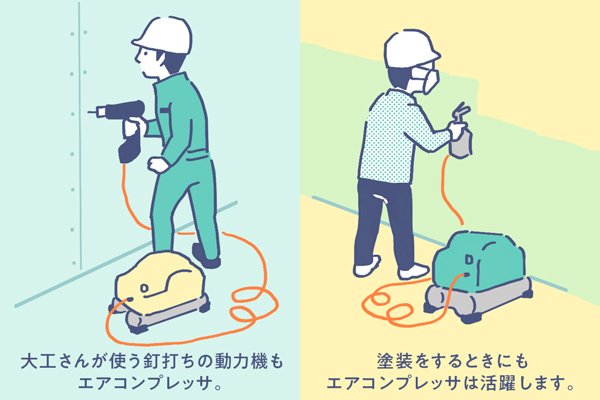 大工さんが使う釘打ちの動力機も
エアコンプレッサ。

塗装をするときにも
エアコンプレッサは活躍します。