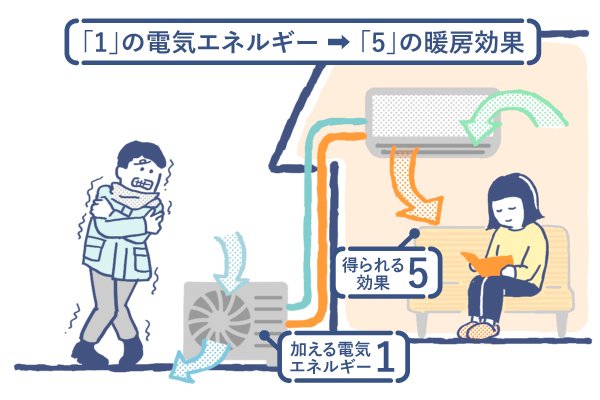 「1」の電気エネルギー ➡ 「5」の暖房効果

得られる効果 5

加える電気エネルギー 1